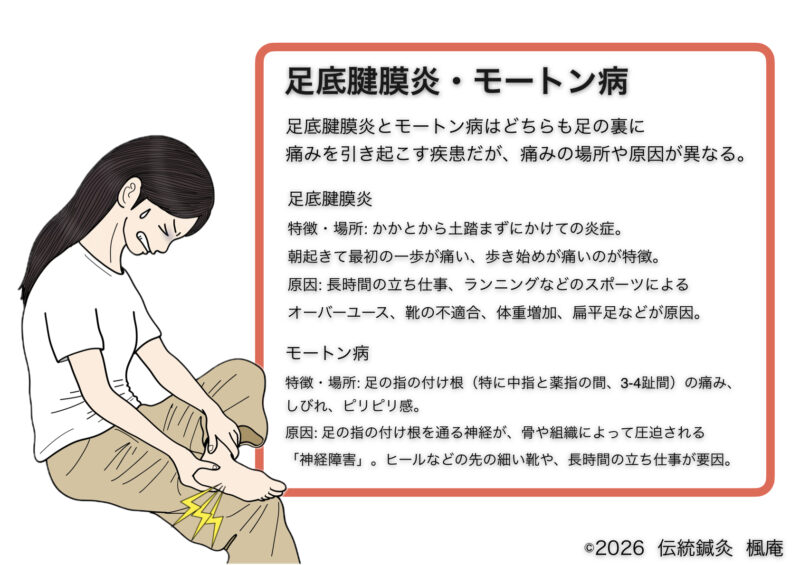 足底腱膜炎・モートン病

足底腱膜炎とモートン病はどちらも足の裏に痛みを引き起こす疾患だが、痛みの場所や原因が異なる。

足底腱膜炎
特徴・場所: かかとから土踏まずにかけての炎症。
朝起きて最初の一歩が痛い、歩き始めが痛いのが特徴。
原因: 長時間の立ち仕事、ランニングなどのスポーツによるオーバーユース、靴の不適合、体重増加、扁平足などが原因。

モートン病
特徴・場所: 足の指の付け根（特に中指と薬指の間、3-4趾間）の痛み、しびれ、ピリピリ感。
原因: 足の指の付け根を通る神経が、骨や組織によって圧迫される「神経障害」。ヒールなどの先の細い靴や、長時間の立ち仕事が要因。

©2026 伝統鍼灸 楓庵